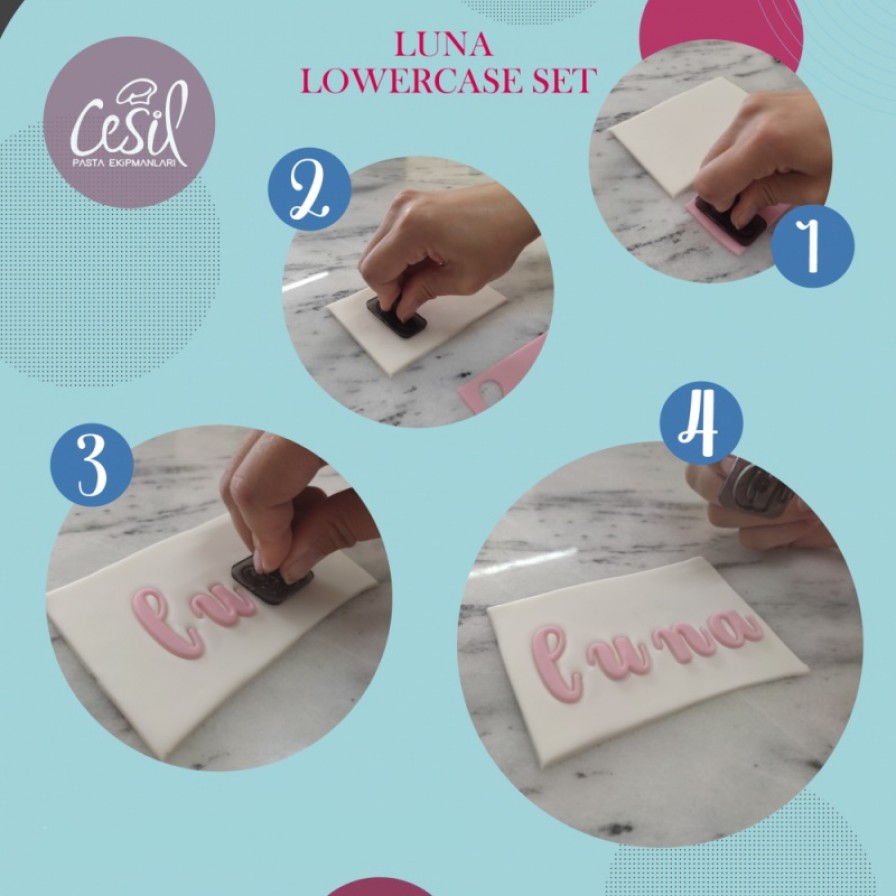 Cesil
PASTA EKİPMANLARI

LUNA
LOWERCASE SET

1

2

3

lu

4

luna